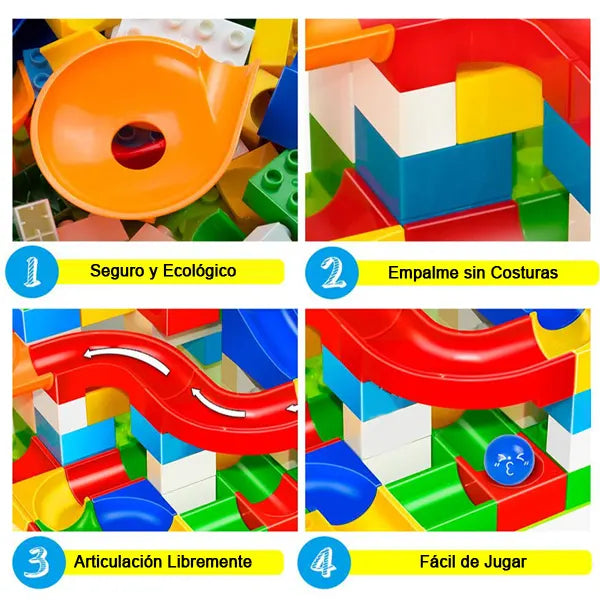 1 Seguro y Ecológico

2 Empalme sin Costuras

3 Articulación Libremente

4 Fácil de Jugar